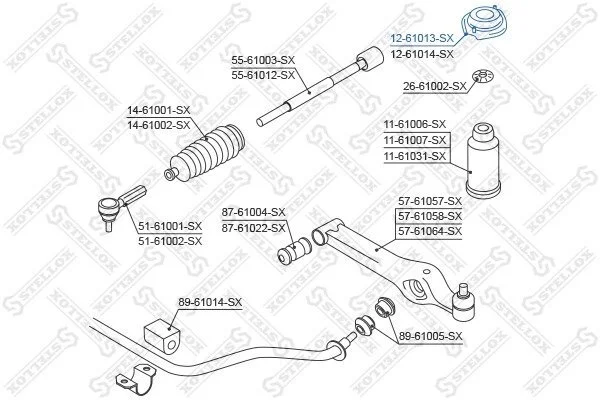 12-61013-SX
12-61014-SX

55-61003-SX
55-61012-SX

26-61002-SX

14-61001-SX
14-61002-SX

11-61006-SX
11-61007-SX
11-61031-SX

51-61001-SX
51-61002-SX

87-61004-SX
87-61022-SX

57-61057-SX
57-61058-SX
57-61064-SX

89-61014-SX

89-61005-SX

STELLOX