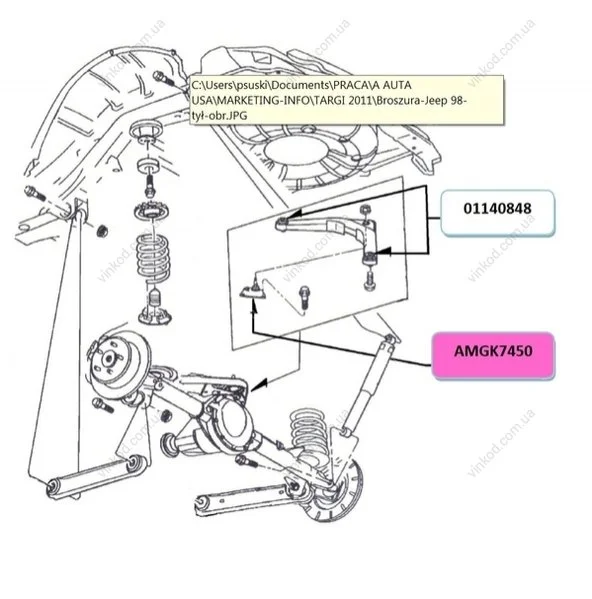 C:\Users\psuski\Documents\PRACA\A AUTA USA\MARKETING-INFO\TARGI 2011\Broszura-Jeep 98-tył-obr.JPG

01140848

AMGK7450

vinkod.com.ua