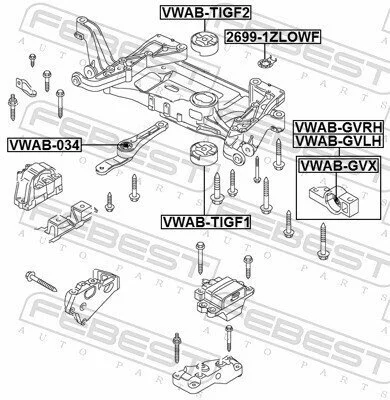 VWAB-TIGF2
2699-1ZLOWF
VWAB-GVRH
VWAB-GVLH
VWAB-GVX
VWAB-034
VWAB-TIGF1
FEBEST
AUTO PARTS